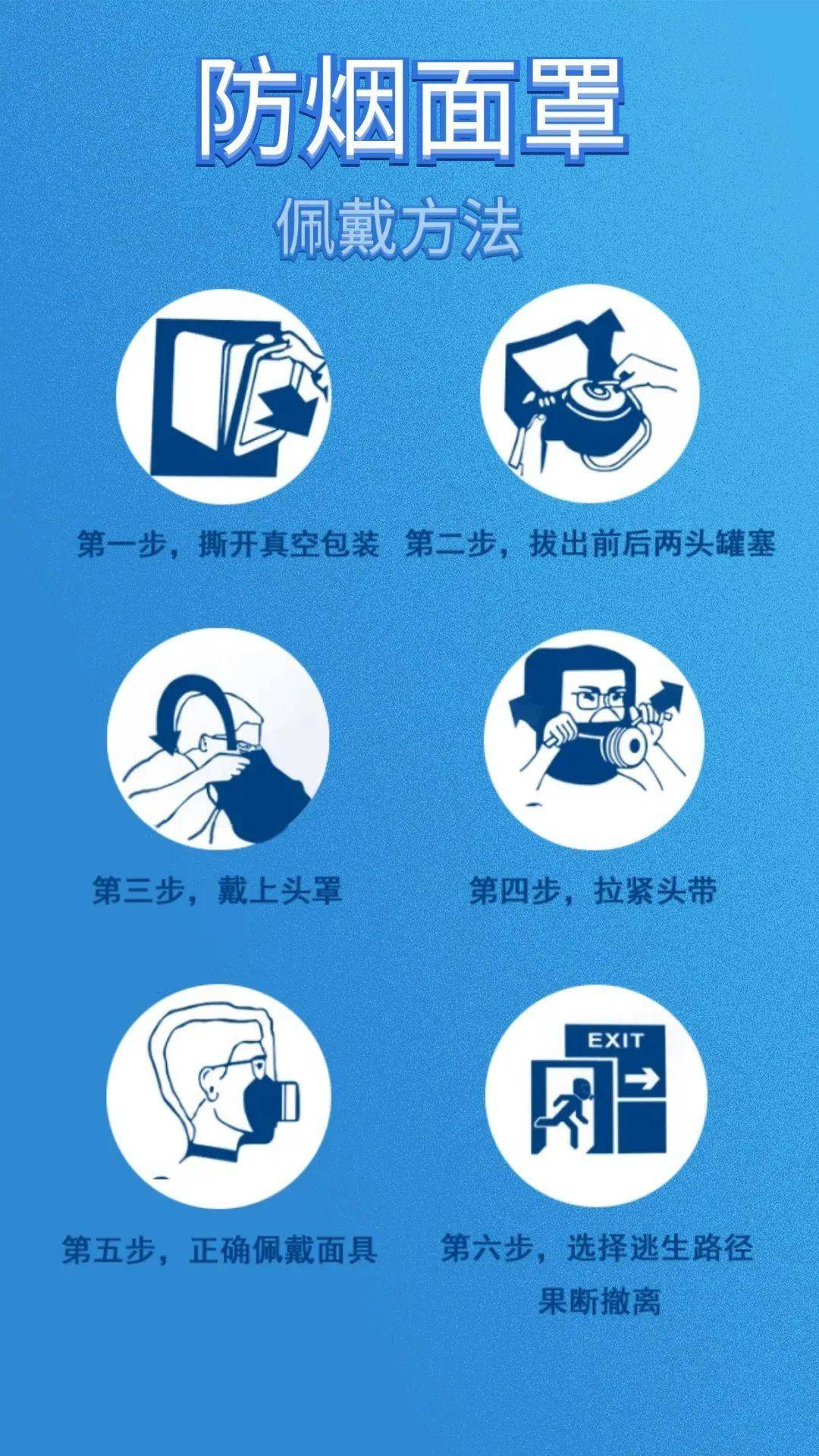 防烟面罩

佩戴方法

第一步，撕开真空包装

第二步，拔出前后两头罐塞

第三步，戴上头罩

第四步，拉紧头带

第五步，正确佩戴面具

EXIT

第六步，选择逃生路径果断撤离